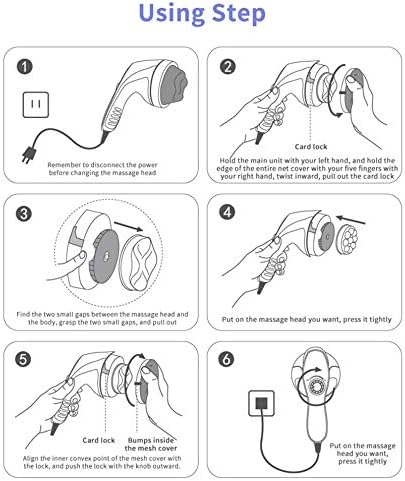 Using Step

1

Remember to disconnect the power before changing the massage head

2

Card lock

Hold the main unit with your left hand, and hold the edge of the entire net cover with your five fingers with your right hand, twist inward, pull out the card lock

3

Find the two small gaps between the massage head and the body, grasp the two small gaps, and pull out

4

Put on the massage head you want, press it tightly

5

Card lock

Bumps inside the mesh cover

Align the inner convex point of the mesh cover with the lock, and push the lock with the knob outward.

6

Put on the massage head you want, press it tightly