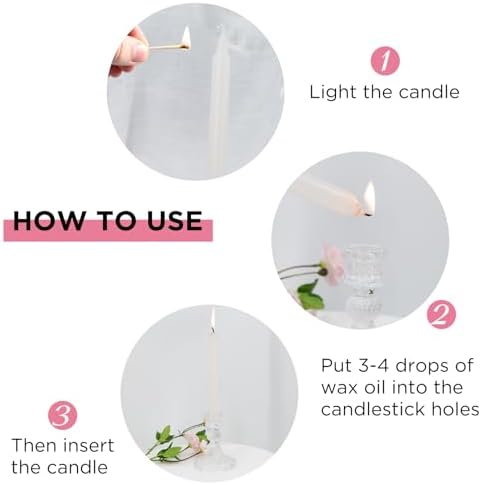 1
Light the candle

HOW TO USE

2
Put 3-4 drops of wax oil into the candlestick holes

3
Then insert the candle