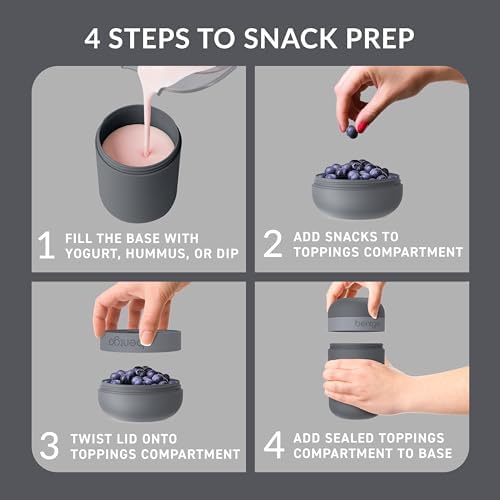 4 STEPS TO SNACK PREP

1 FILL THE BASE WITH YOGURT, HUMMUS, OR DIP

2 ADD SNACKS TO TOPPINGS COMPARTMENT

bentgo

3 TWIST LID ONTO TOPPINGS COMPARTMENT

bentgo

4 ADD SEALED TOPPINGS COMPARTMENT TO BASE