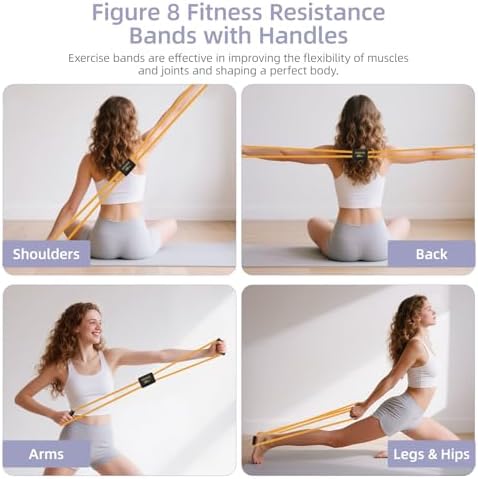 Figure 8 Fitness Resistance Bands with Handles

Exercise bands are effective in improving the flexibility of muscles and joints and shaping a perfect body.

Shoulders

Back

Arms

Legs & Hips